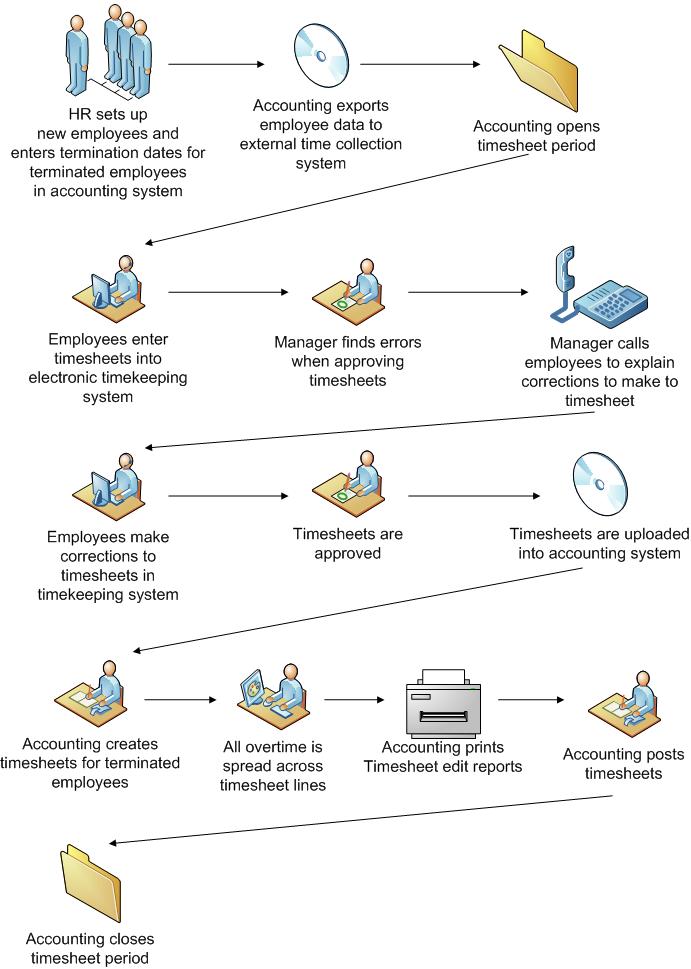 HR sets up new employees and enters termination dates for terminated employees in accounting system

Accounting exports employee data to external time collection system

Accounting opens timesheet period

Employees enter timesheets into electronic timekeeping system

Manager finds errors when approving timesheets

Manager calls employees to explain corrections to make to timesheet

Employees make corrections to timesheets in timekeeping system

Timesheets are approved

Timesheets are uploaded into accounting system

Accounting creates timesheets for terminated employees

All overtime is spread across timesheet lines

Accounting prints Timesheet edit reports

Accounting posts timesheets

Accounting closes timesheet period